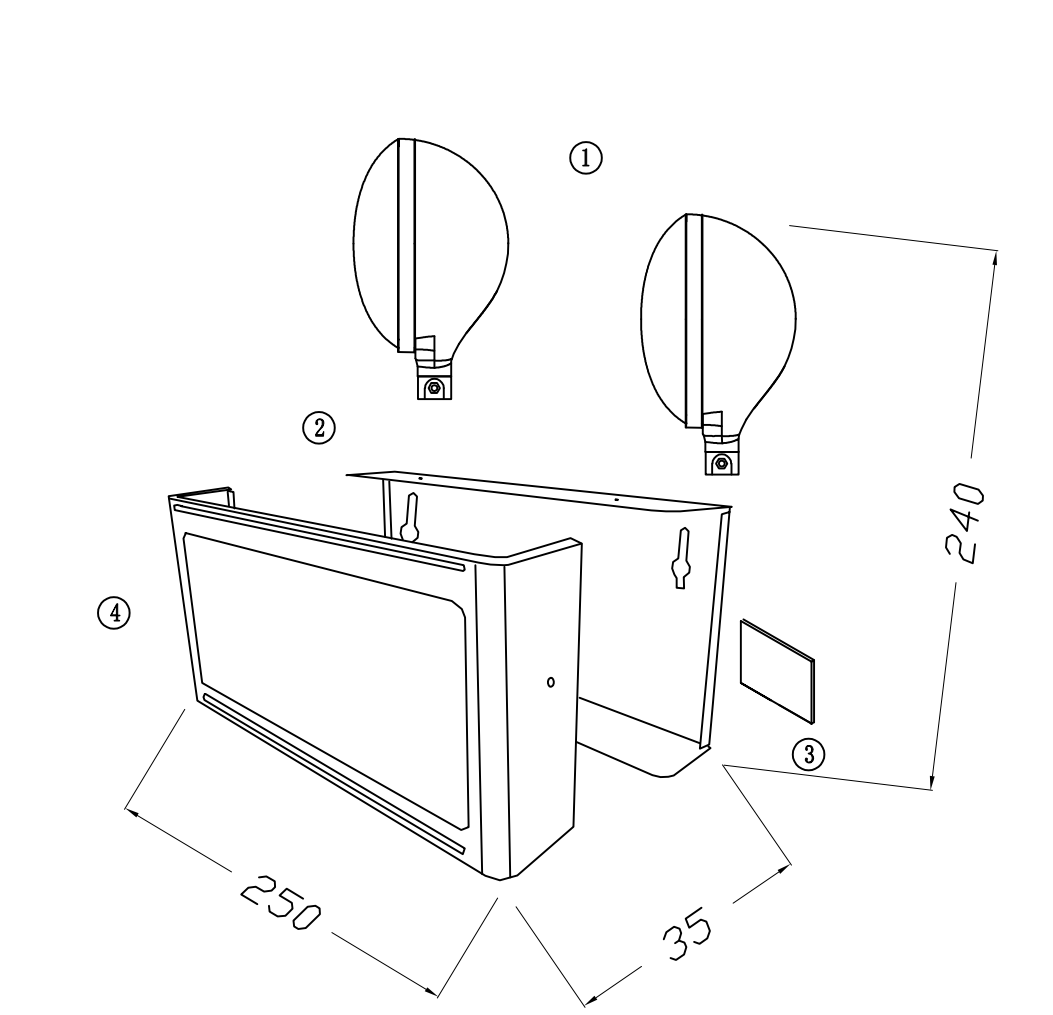 ①
②
240
④
③
250
35